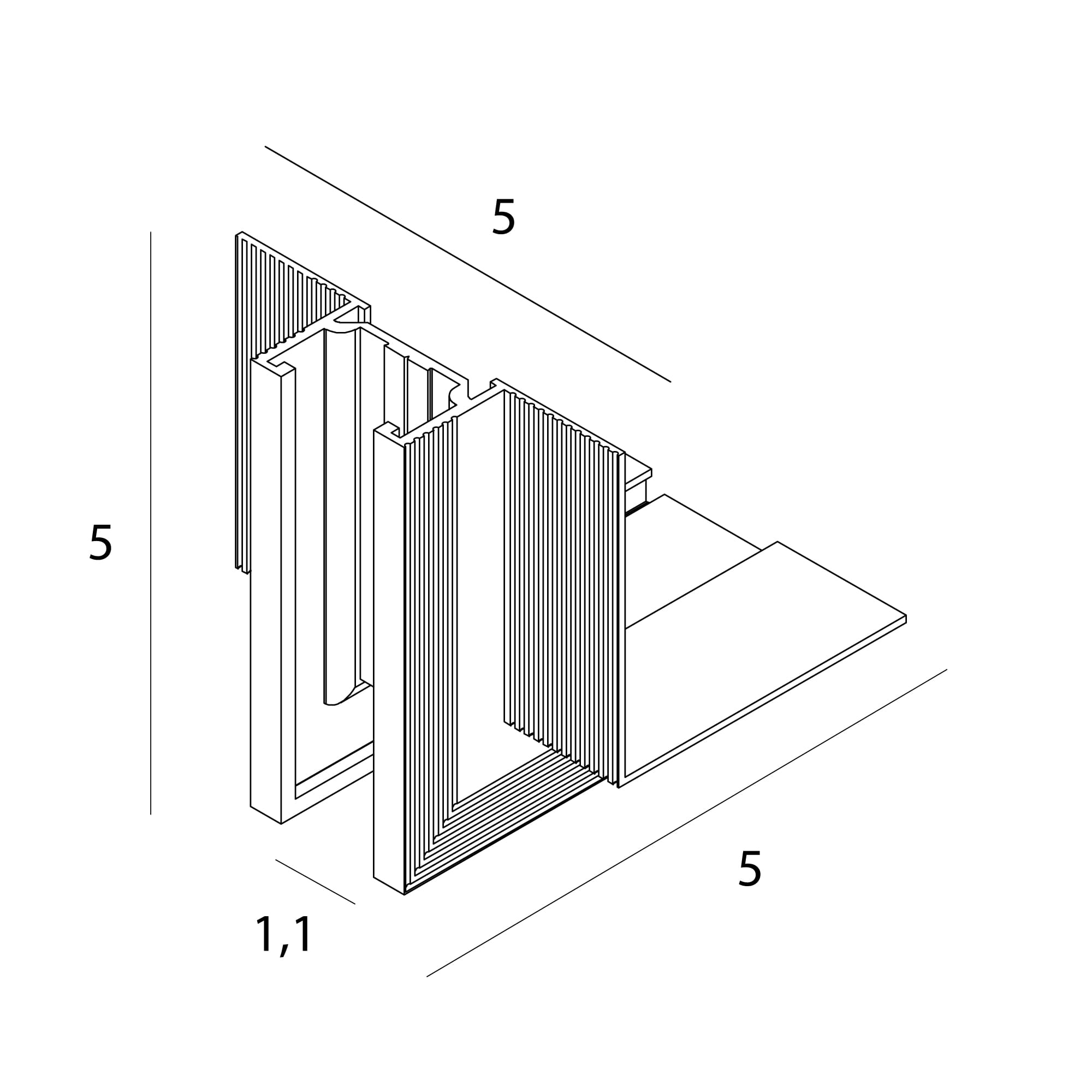 5

5

5

1,1