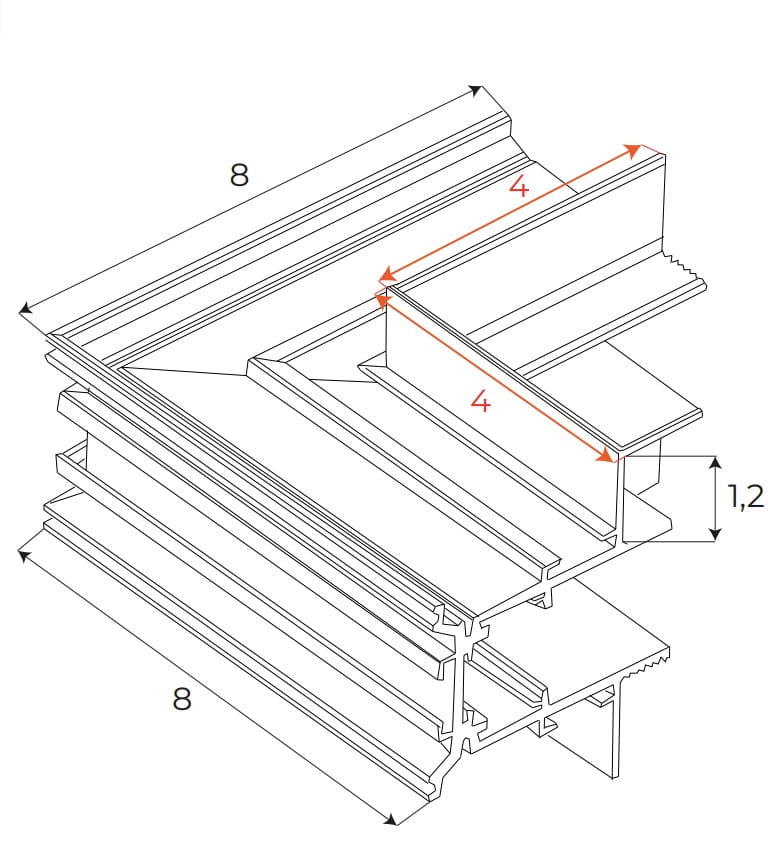 8
4
4
1,2
8